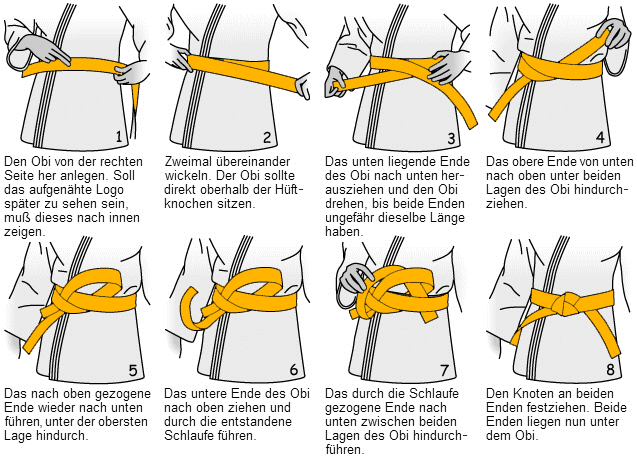 1

Den Obi von der rechten Seite her anlegen. Soll das aufgenähte Logo später zu sehen sein, muß dieses nach innen zeigen.

2

Zweimal übereinander wickeln. Der Obi sollte direkt oberhalb der Hüftknochen sitzen.

3

Das unten liegende Ende des Obi nach unten herausziehen und den Obi drehen, bis beide Enden ungefähr dieselbe Länge haben.

4

Das obere Ende von unten nach oben unter beiden Lagen des Obi hindurchziehen.

5

Das nach oben gezogene Ende wieder nach unten führen, unter der obersten Lage hindurch.

6

Das untere Ende des Obi nach oben ziehen und durch die entstandene Schlaufe führen.

7

Das durch die Schlaufe gezogene Ende nach unten zwischen beiden Lagen des Obi hindurchführen.

8

Den Knoten an beiden Enden festziehen. Beide Enden liegen nun unter dem Obi.